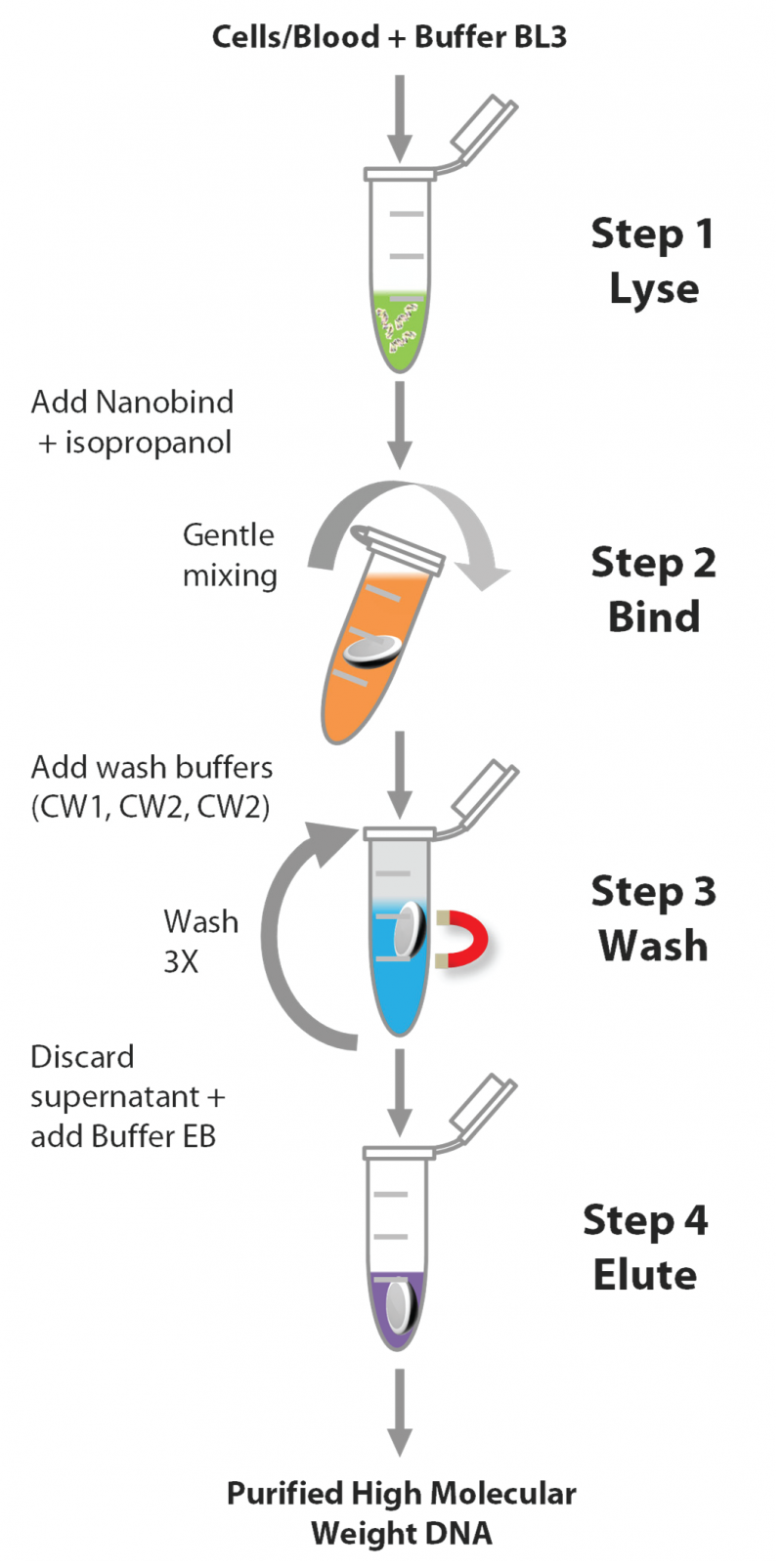 Cells/Blood + Buffer BL3

Step 1
Lyse

Add Nanobind
+ isopropanol

Gentle
mixing

Step 2
Bind

Add wash buffers
(CW1, CW2, CW2)

Wash
3X

Step 3
Wash

Discard
supernatant +
add Buffer EB

Step 4
Elute

Purified High Molecular
Weight DNA